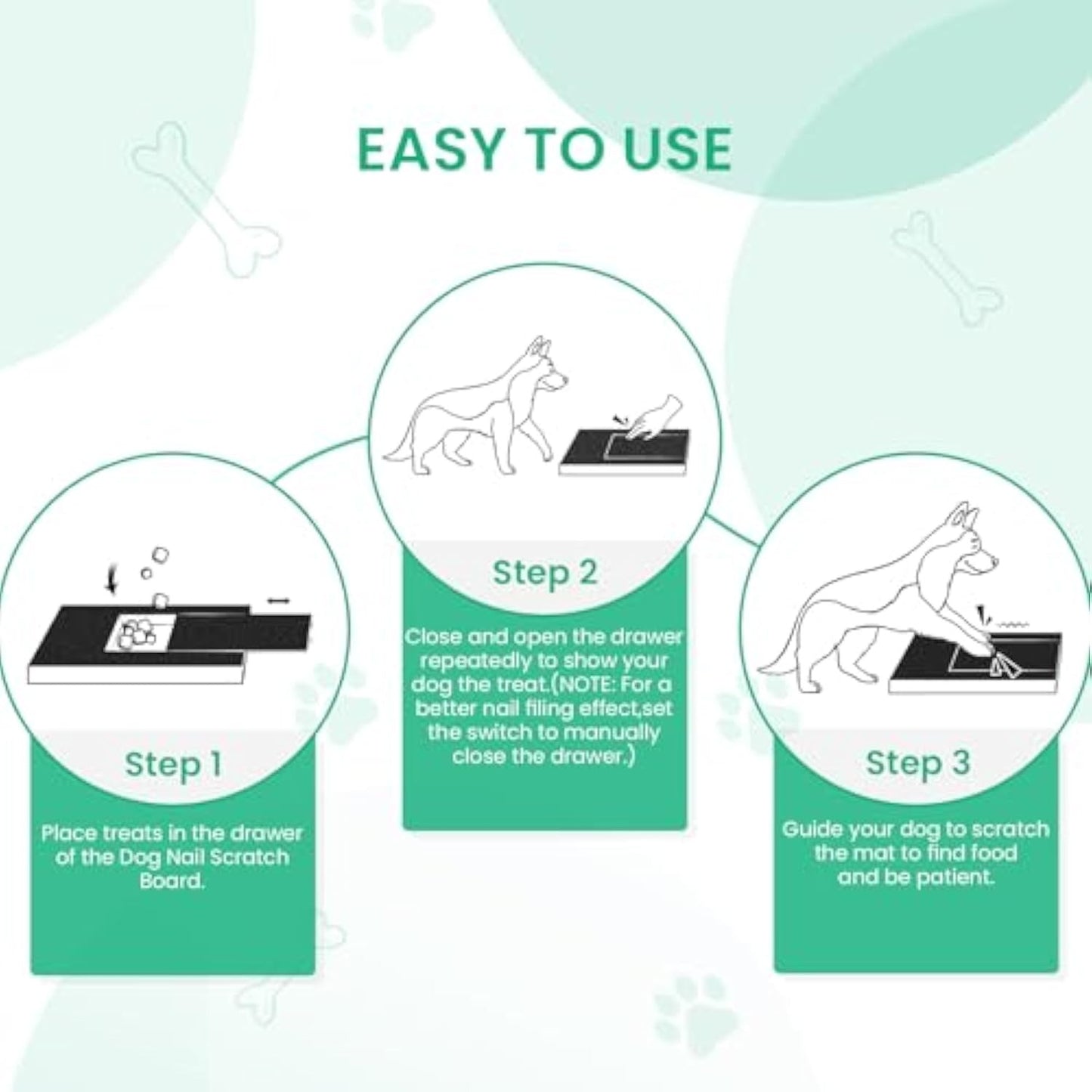 EASY TO USE

Step 1

Place treats in the drawer of the Dog Nail Scratch Board.

Step 2

Close and open the drawer repeatedly to show your dog the treat.(NOTE: For a better nail filing effect,set the switch to manually close the drawer.)

Step 3

Guide your dog to scratch the mat to find food and be patient.